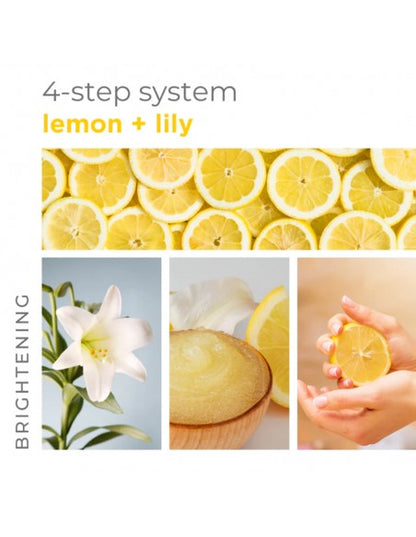 4-step system
lemon + lily

BRIGHTENING