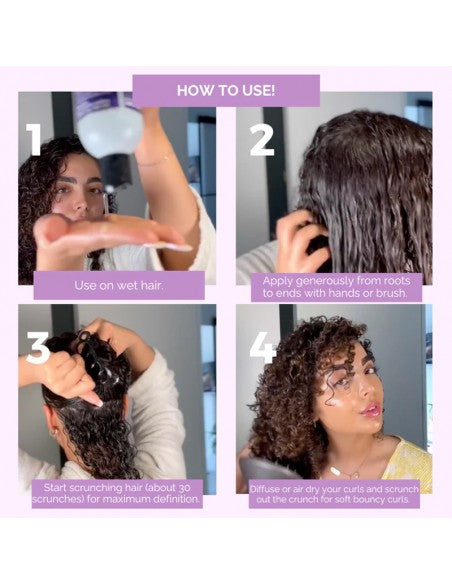 HOW TO USE!

1

Use on wet hair.

2

Apply generously from roots to ends with hands or brush.

3

Start scrunching hair (about 30 scrunches) for maximum definition.

4

Diffuse or air dry your curls and scrunch out the crunch for soft bouncy curls.