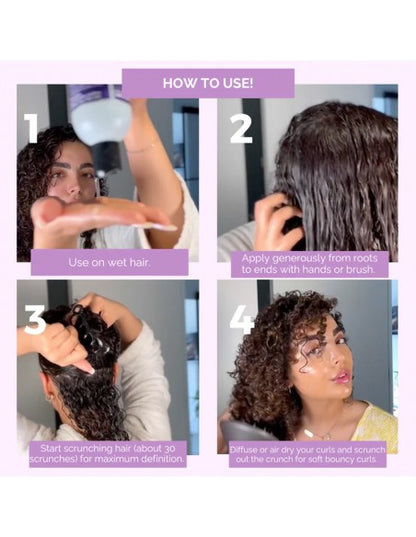 HOW TO USE!

1

Use on wet hair.

2

Apply generously from roots to ends with hands or brush.

3

Start scrunching hair (about 30 scrunches) for maximum definition.

4

Diffuse or air dry your curls and scrunch out the crunch for soft bouncy curls.