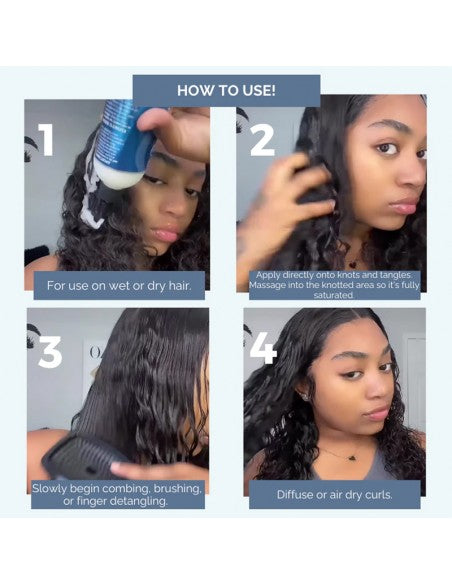 HOW TO USE!

1

For use on wet or dry hair.

2

Apply directly onto knots and tangles. Massage into the knotted area so it's fully saturated.

3

Slowly begin combing, brushing, or finger detangling.

4

Diffuse or air dry curls.