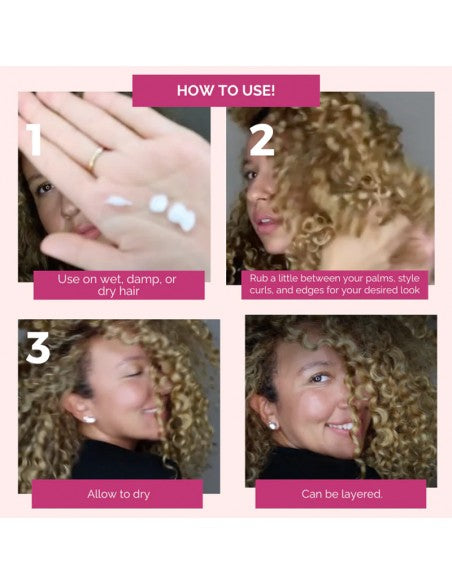 HOW TO USE!

1

Use on wet, damp, or dry hair

2

Rub a little between your palms, style curls, and edges for your desired look

3

Allow to dry

Can be layered.