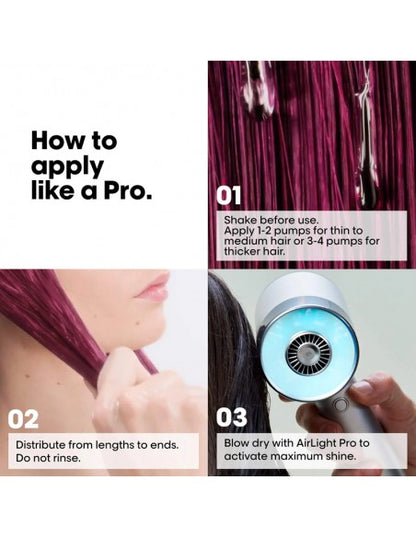 How to apply like a Pro.

01

Shake before use.
Apply 1-2 pumps for thin to medium hair or 3-4 pumps for thicker hair.

02

Distribute from lengths to ends.
Do not rinse.

03

Blow dry with AirLight Pro to activate maximum shine.