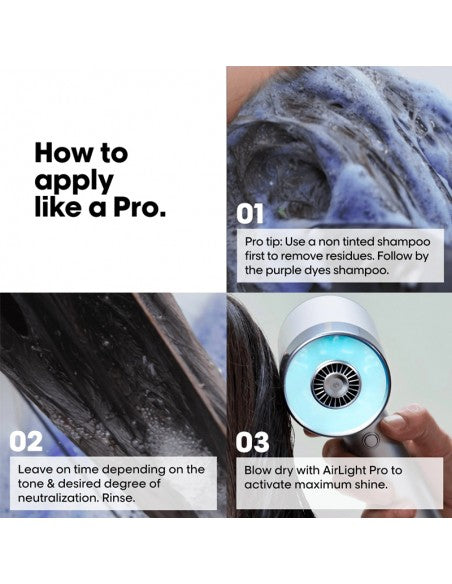 How to apply like a Pro.

01

Pro tip: Use a non tinted shampoo first to remove residues. Follow by the purple dyes shampoo.

02

Leave on time depending on the tone & desired degree of neutralization. Rinse.

03

Blow dry with AirLight Pro to activate maximum shine.