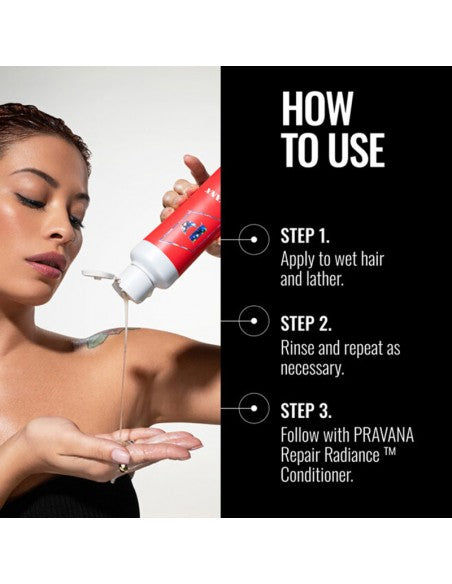 HOW TO USE

STEP 1.
Apply to wet hair and lather.

STEP 2.
Rinse and repeat as necessary.

STEP 3.
Follow with PRAVANA Repair Radiance ™ Conditioner.